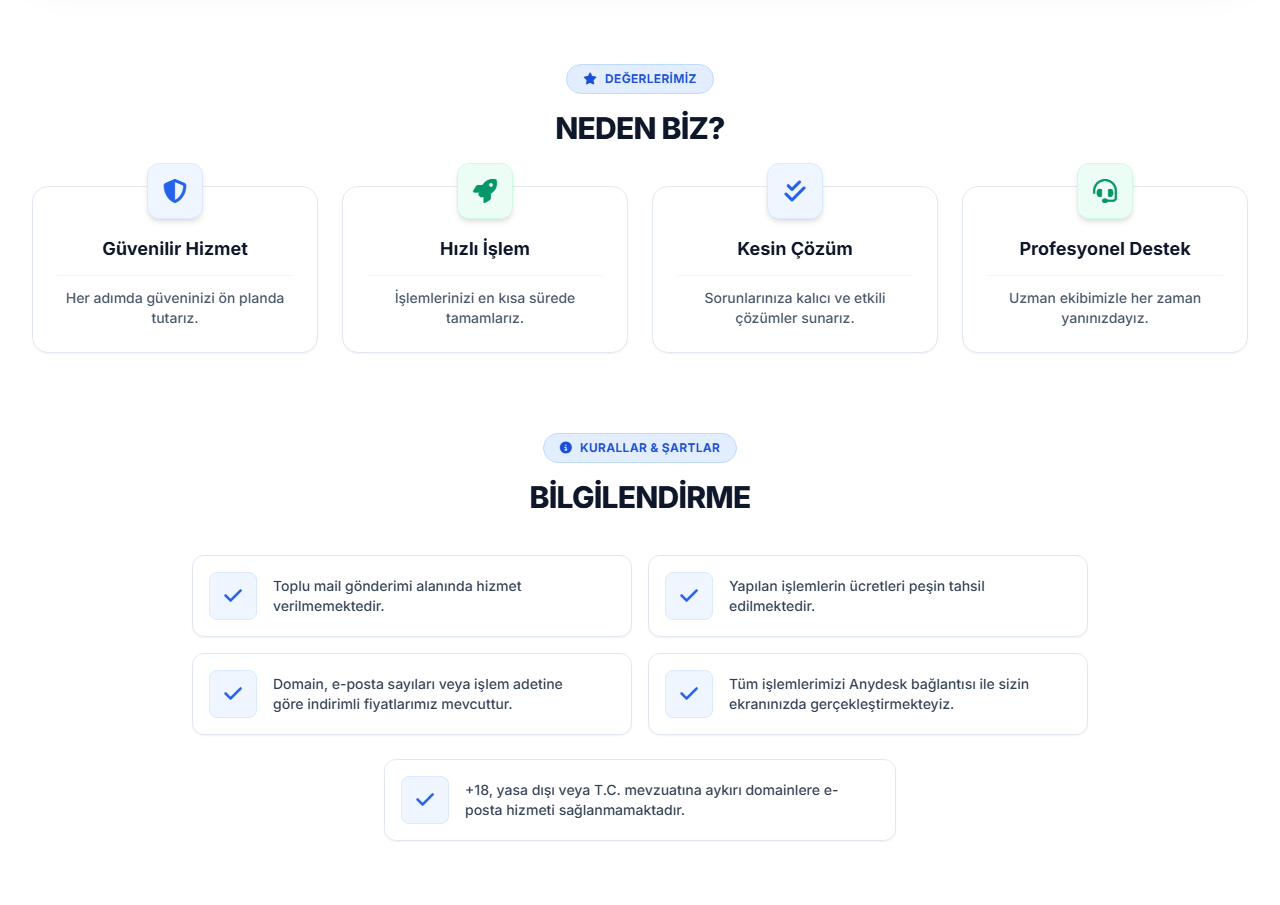 DEĞERLERİMİZ

NEDEN BİZ?

Güvenilir Hizmet

Her adımda güveninizi ön planda tutarız.

Hızlı İşlem

İşlemlerinizi en kısa sürede tamamlarız.

Kesin Çözüm

Sorunlarınıza kalıcı ve etkili çözümler sunarız.

Profesyonel Destek

Uzman ekibimizle her zaman yanınızdayız.

KURALLAR & ŞARTLAR

BİLGİLENDİRME

Toplu mail gönderimi alanında hizmet verilmemektedir.

Yapılan işlemlerin ücretleri peşin tahsil edilmektedir.

Domain, e-posta sayıları veya işlem adetine göre indirimli fiyatlarımız mevcuttur.

Tüm işlemlerimizi Anydesk bağlantısı ile sizin ekranınızda gerçekleştirmekteyiz.

+18, yasa dışı veya T.C. mevzuatına aykırı domainlere e-posta hizmeti sağlanmamaktadır.