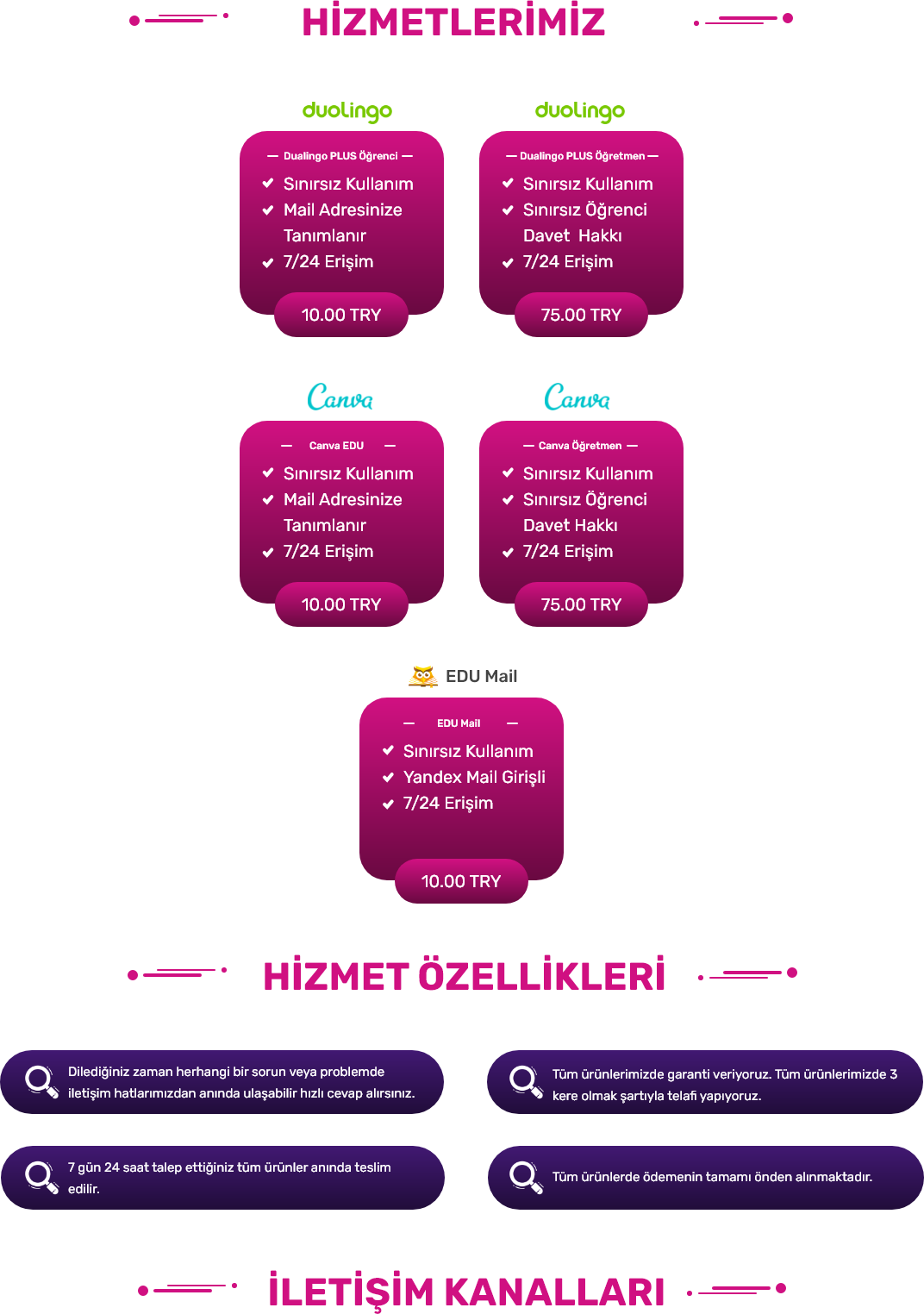 HİZMETLERİMİZ

duolingo

— Dualingo PLUS Öğrenci —

Sınırsız Kullanım
Mail Adresinize Tanımlanır
7/24 Erişim

10.00 TRY

duolingo

— Dualingo PLUS Öğretmen —

Sınırsız Kullanım
Sınırsız Öğrenci Davet Hakkı
7/24 Erişim

75.00 TRY

Canva

— Canva EDU —

Sınırsız Kullanım
Mail Adresinize Tanımlanır
7/24 Erişim

10.00 TRY

Canva

— Canva Öğretmen —

Sınırsız Kullanım
Sınırsız Öğrenci Davet Hakkı
7/24 Erişim

75.00 TRY

EDU Mail

— EDU Mail —

Sınırsız Kullanım
Yandex Mail Girişli
7/24 Erişim

10.00 TRY

HİZMET ÖZELLİKLERİ

Dilediğiniz zaman herhangi bir sorun veya problemde iletişim hatlarımızdan anında ulaşabilir hızlı cevap alırsınız.

Tüm ürünlerimizde garanti veriyoruz. Tüm ürünlerimizde 3 kere olmak şartıyla telafi yapıyoruz.

7 gün 24 saat talep ettiğiniz tüm ürünler anında teslim edilir.

Tüm ürünlerde ödemenin tamamı önden alınmaktadır.

İLETİŞİM KANALLARI