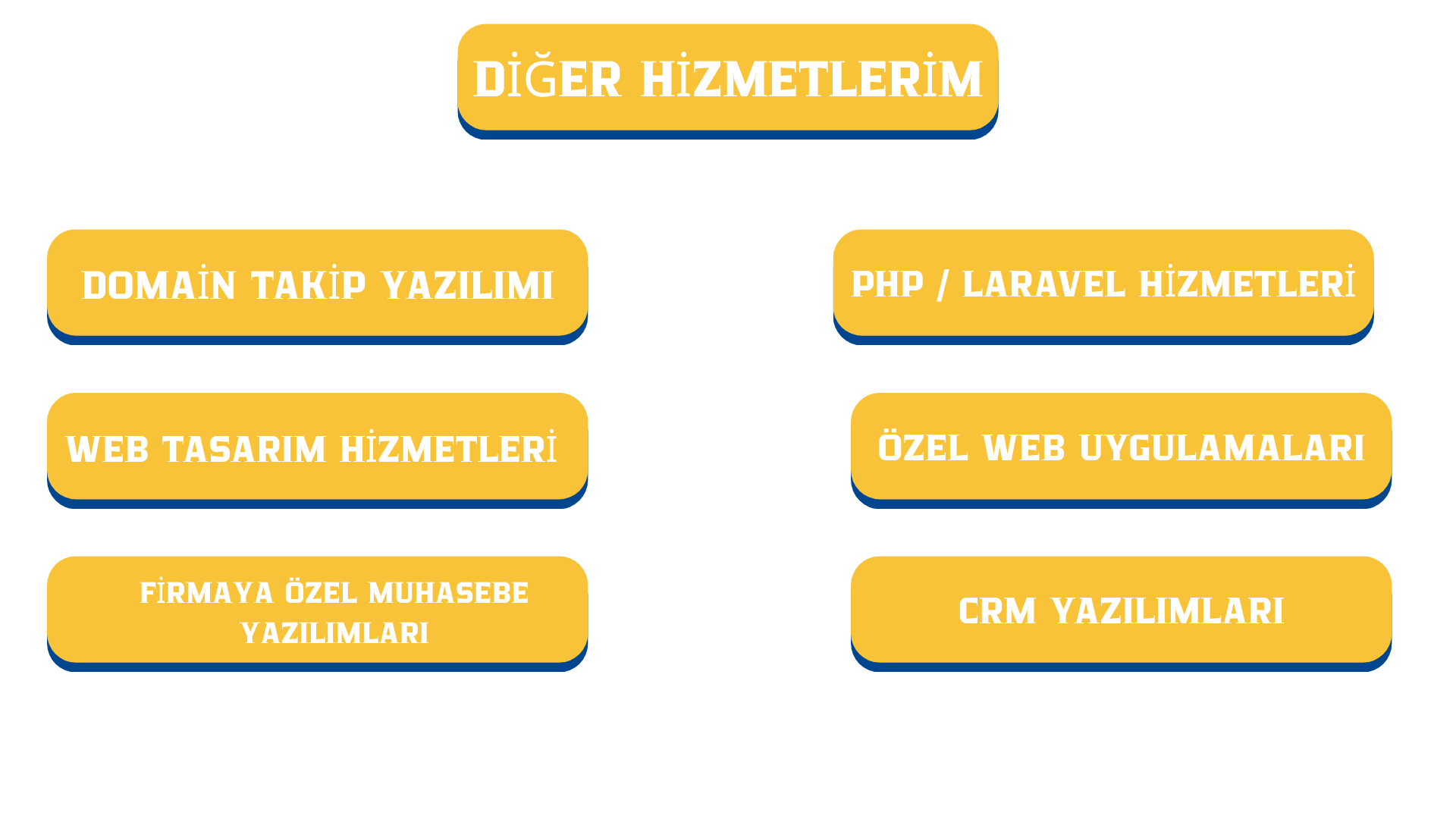 DİĞER HİZMETLERİM

DOMAİN TAKİP YAZILIMI

WEB TASARIM HİZMETLERİ

FİRMAYA ÖZEL MUHASEBE YAZILIMLARI

PHP / LARAVEL HİZMETLERİ

ÖZEL WEB UYGULAMALARI

CRM YAZILIMLARI