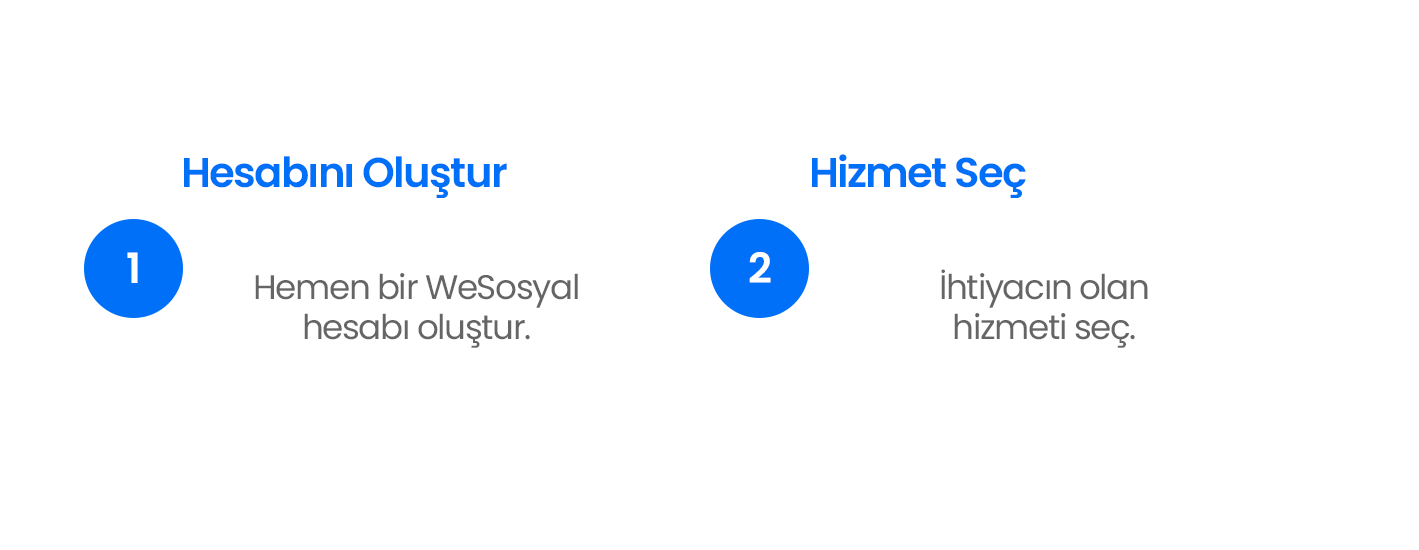 Hesabını Oluştur

1

Hemen bir WeSosyal hesabı oluştur.

Hizmet Seç

2

İhtiyacın olan hizmeti seç.