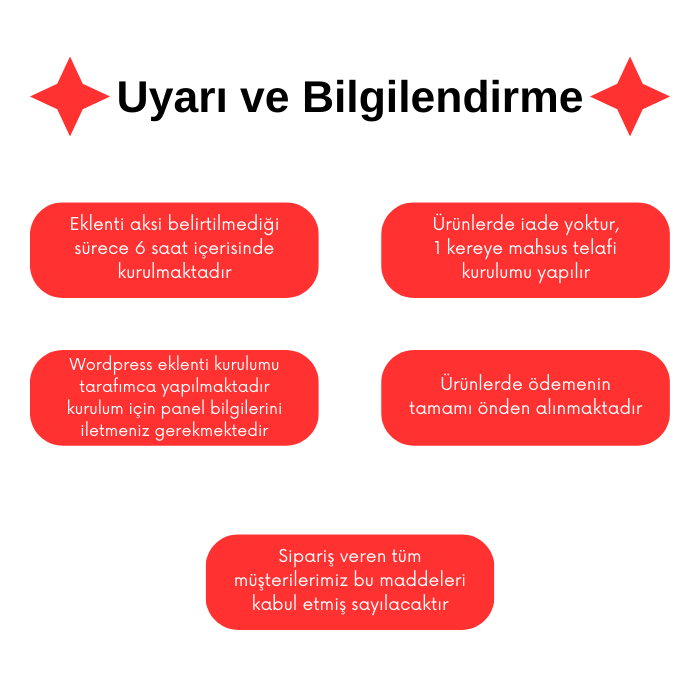 Uyarı ve Bilgilendirme

Eklenti aksi belirtilmediği sürece 6 saat içerisinde kurulmaktadır

Ürünlerde iade yoktur, 1 kereye mahsus telafi kurulumu yapılır

Wordpress eklenti kurulumu tarafımca yapılmaktadır kurulum için panel bilgilerini iletmeniz gerekmektedir

Ürünlerde ödemenin tamamı önden alınmaktadır

Sipariş veren tüm müşterilerimiz bu maddeleri kabul etmiş sayılacaktır