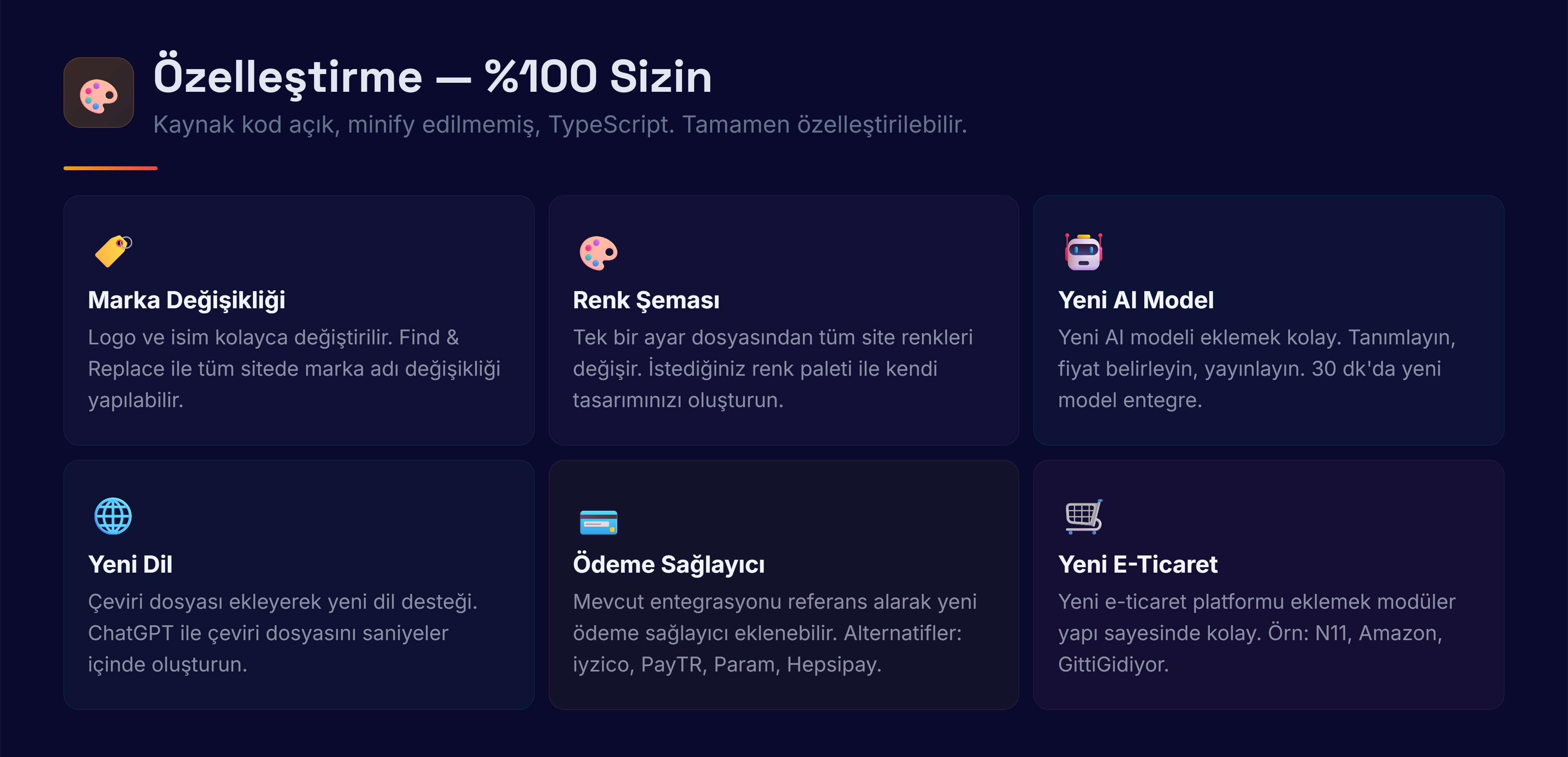 Özelleştirme — %100 Sizin

Kaynak kod açık, minify edilmemiş, TypeScript. Tamamen özelleştirilebilir.

Marka Değişikliği

Logo ve isim kolayca değiştirilir. Find & Replace ile tüm sitede marka adı değişikliği yapılabilir.

Renk Şeması

Tek bir ayar dosyasından tüm site renkleri değişir. İstediğiniz renk paleti ile kendi tasarımınızı oluşturun.

Yeni AI Model

Yeni AI modeli eklemek kolay. Tanımlayın, fiyat belirleyin, yayınlayın. 30 dk'da yeni model entegre.

Yeni Dil

Çeviri dosyası ekleyerek yeni dil desteği. ChatGPT ile çeviri dosyasını saniyeler içinde oluşturun.

Ödeme Sağlayıcı

Mevcut entegrasyonu referans alarak yeni ödeme sağlayıcı eklenebilir. Alternatifler: iyzico, PayTR, Param, Hepsipay.

Yeni E-Ticaret

Yeni e-ticaret platformu eklemek modüler yapı sayesinde kolay. Örn: N11, Amazon, GittiGidiyor.